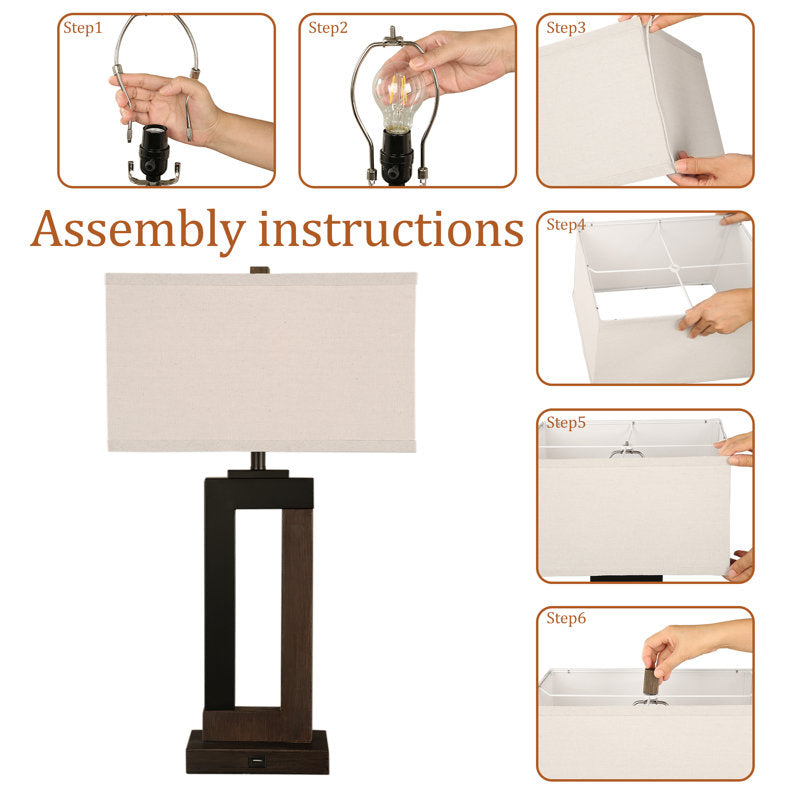 Step1

Step2

Step3

Assembly instructions

Step4

Step5

Step6