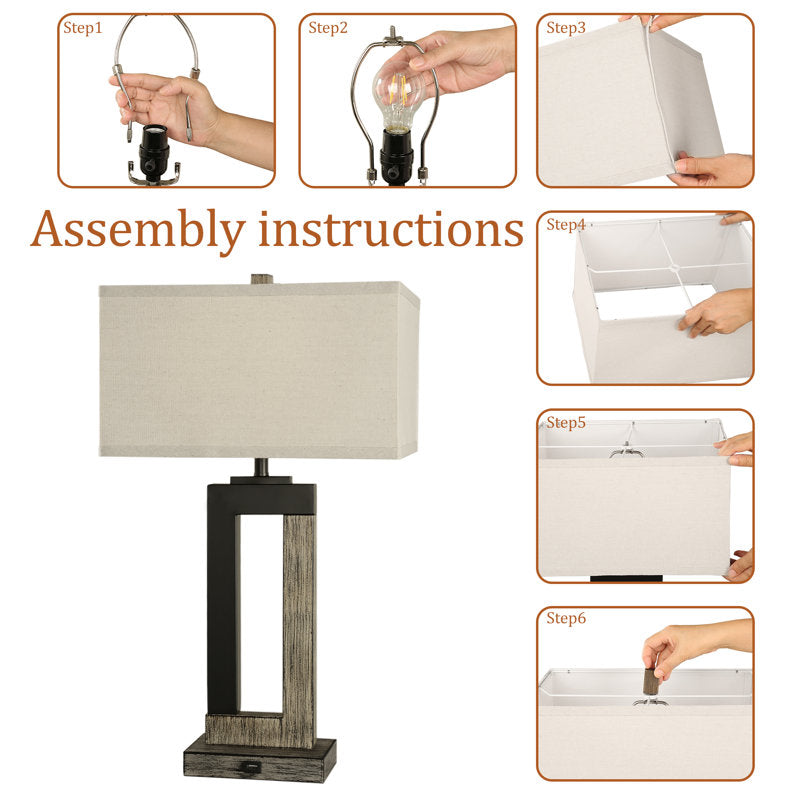 Step1

Step2

Step3

Assembly instructions

Step4

Step5

Step6